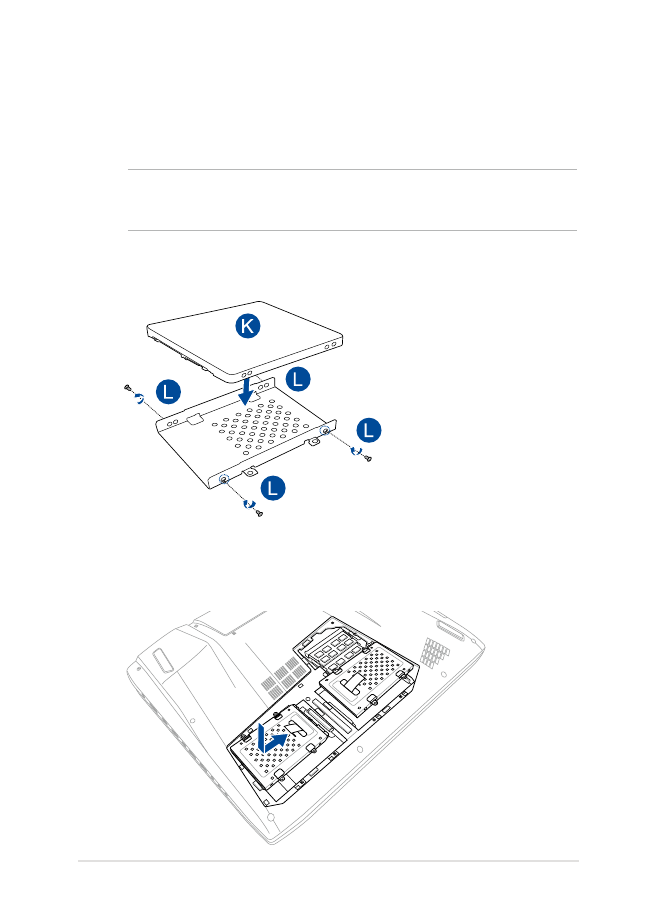 K

L

L

L

L